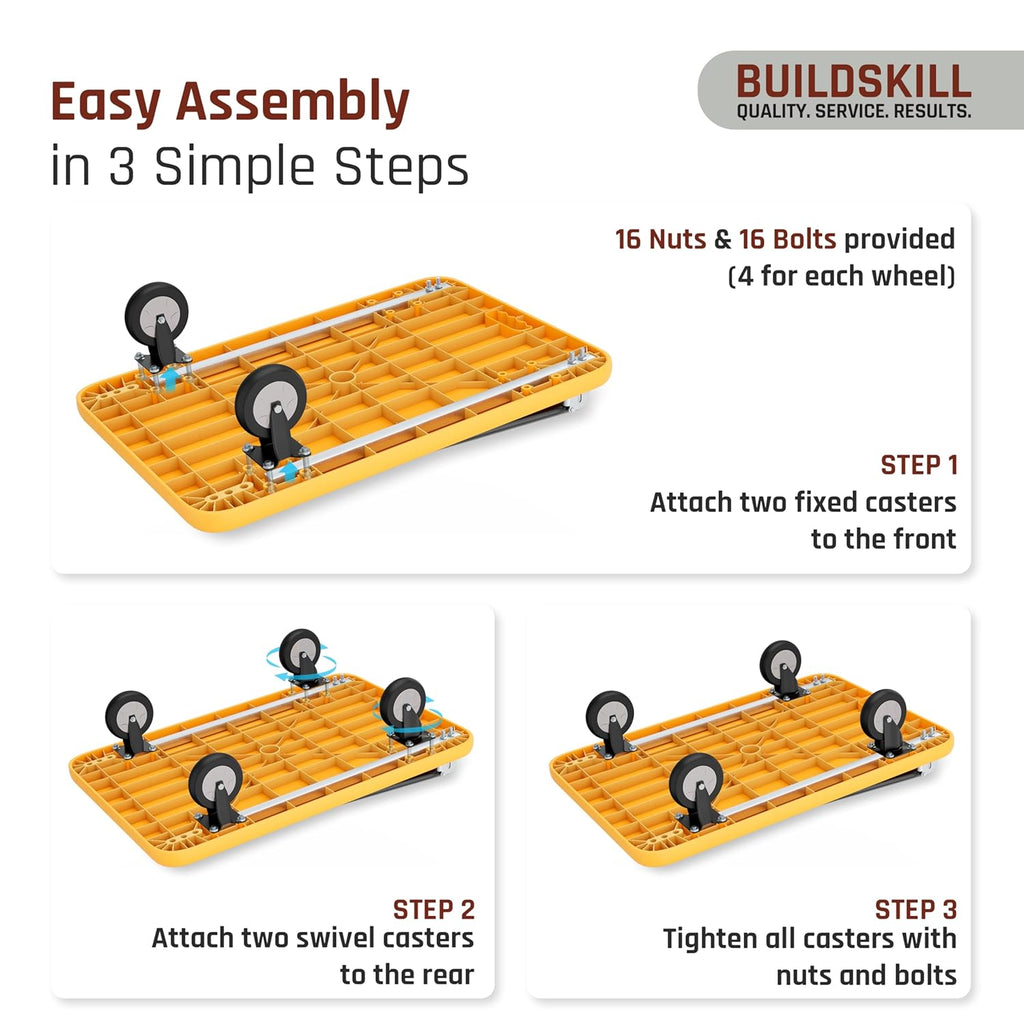 Easy Assembly
in 3 Simple Steps

BUILDSKILL
QUALITY. SERVICE. RESULTS.

16 Nuts & 16 Bolts provided
(4 for each wheel)

STEP 1
Attach two fixed casters to the front

STEP 2
Attach two swivel casters to the rear

STEP 3
Tighten all casters with nuts and bolts